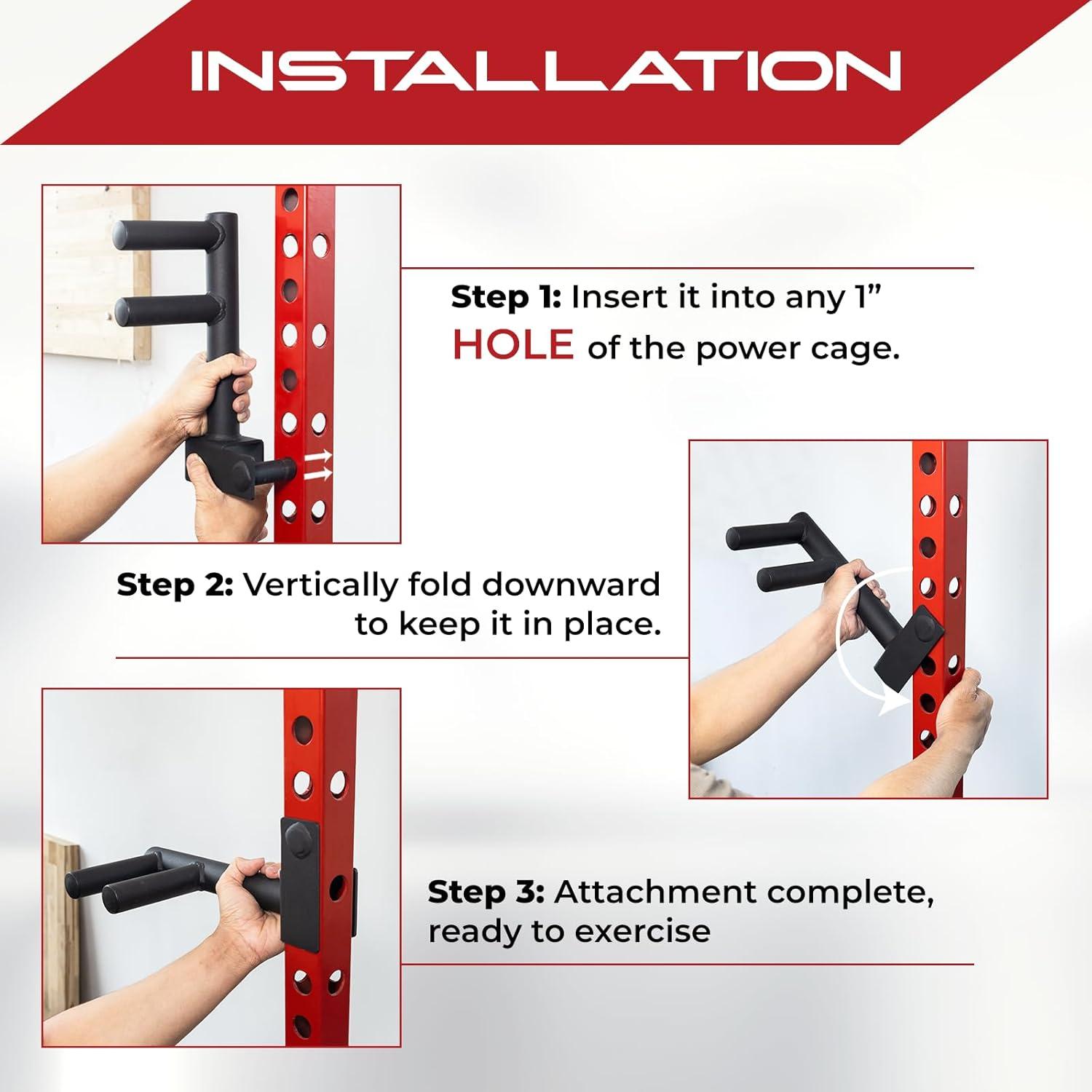 INSTALLATION

Step 1: Insert it into any 1” HOLE of the power cage.

Step 2: Vertically fold downward to keep it in place.

Step 3: Attachment complete, ready to exercise