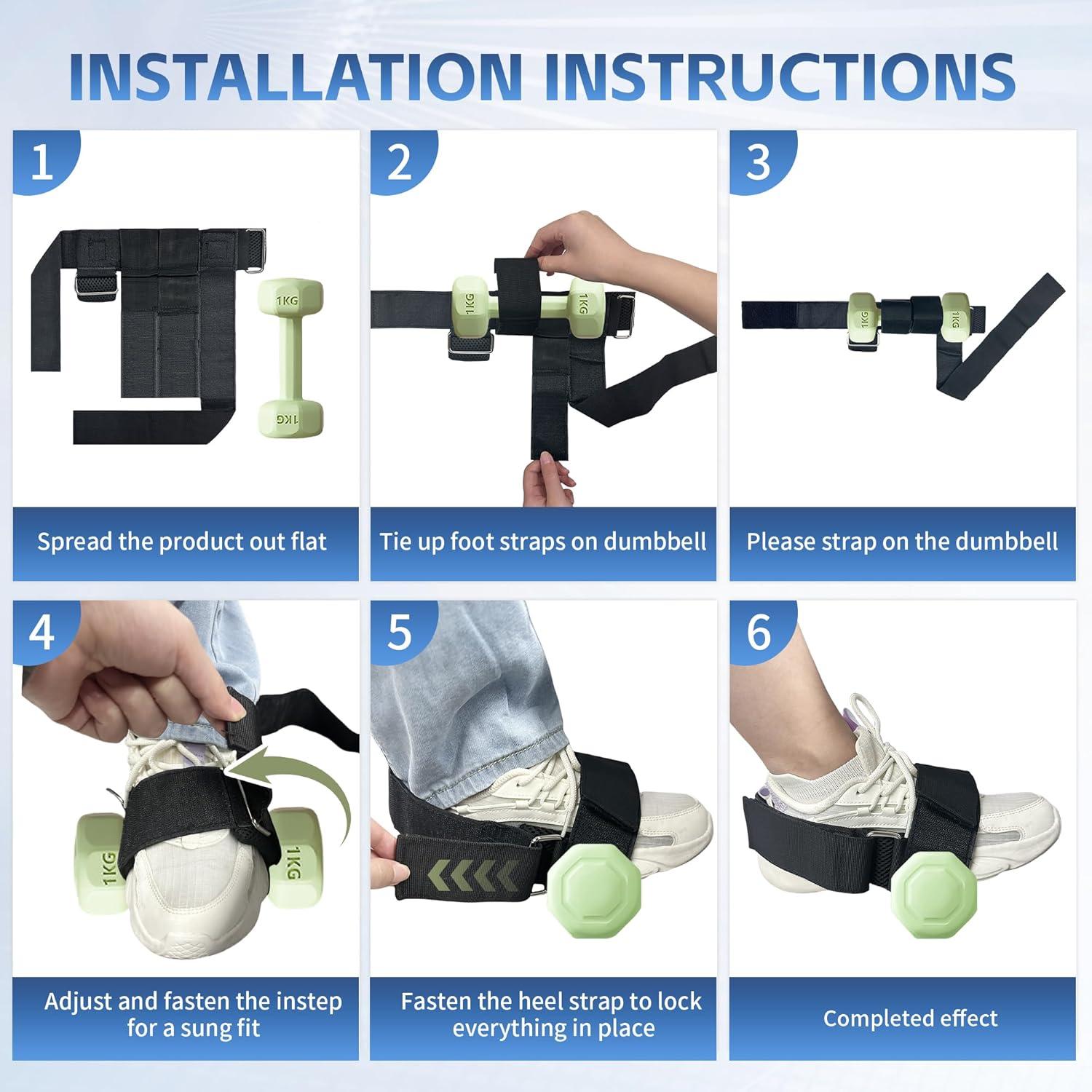 INSTALLATION INSTRUCTIONS

1

1KG

1KG

Spread the product out flat

2

1KG

1KG

Tie up foot straps on dumbbell

3

1KG

1KG

Please strap on the dumbbell

4

1KG

1KG

Adjust and fasten the instep for a sung fit

5

Fasten the heel strap to lock everything in place

6

Completed effect